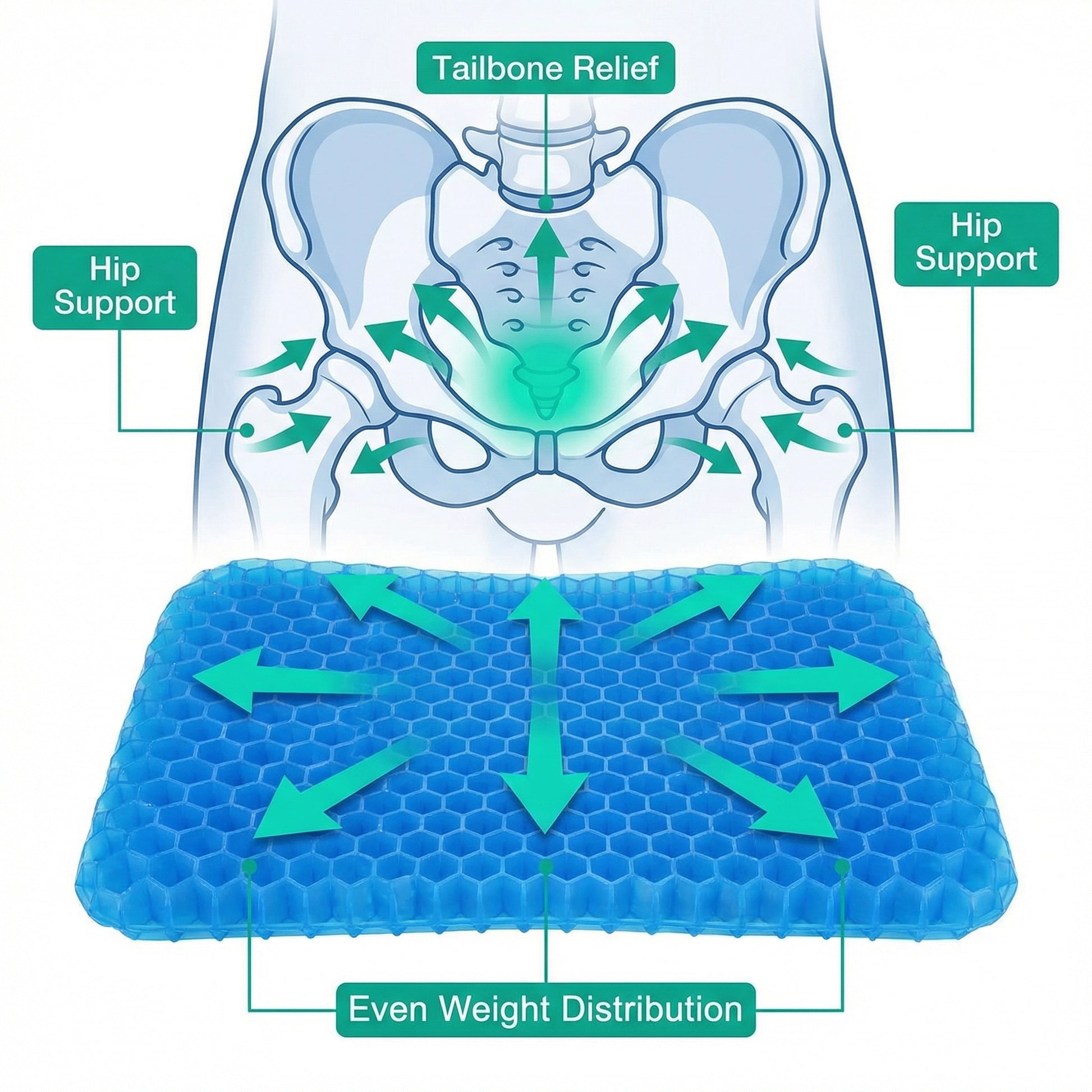 Tailbone Relief

Hip Support

Hip Support

Even Weight Distribution