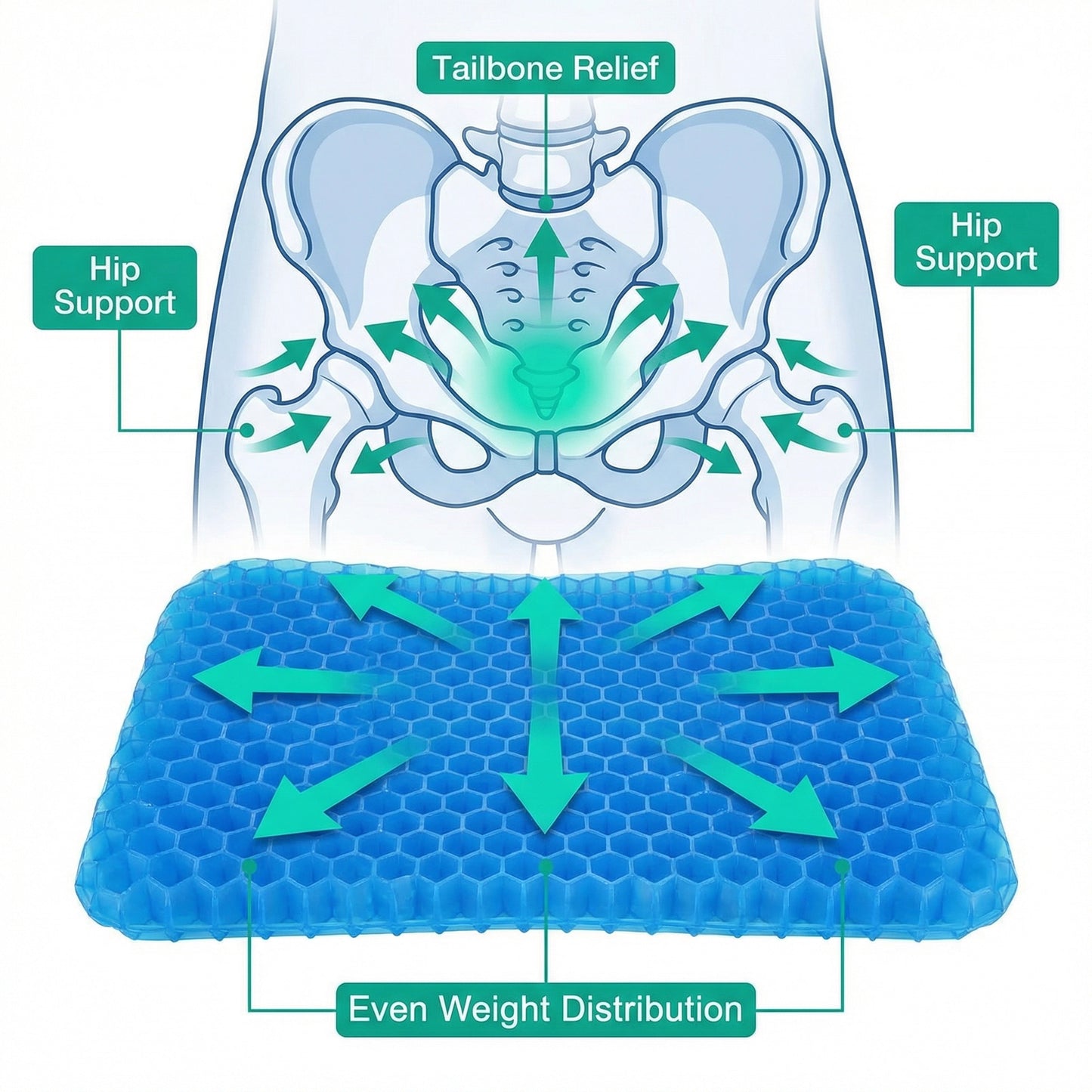 Tailbone Relief

Hip Support

Hip Support

Even Weight Distribution